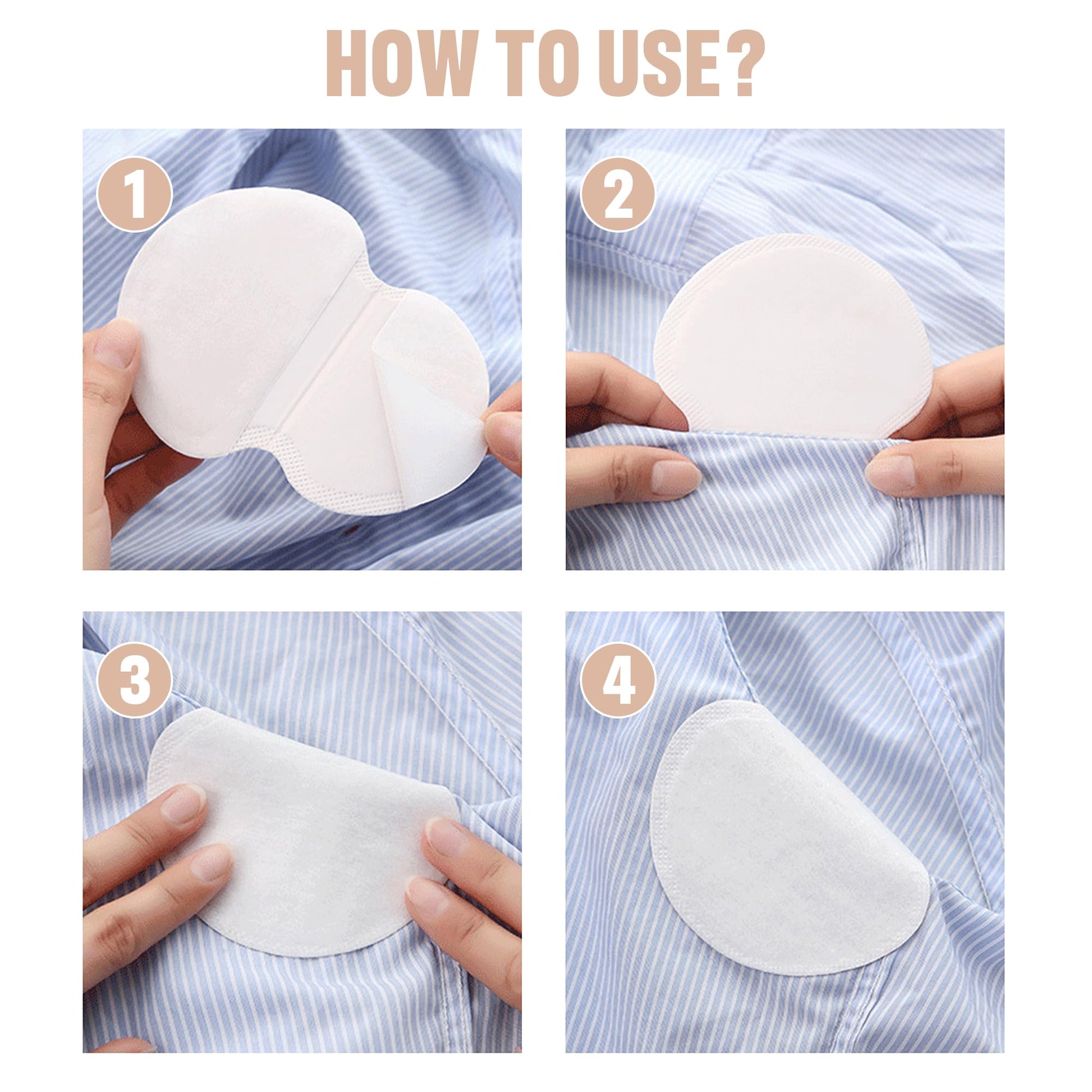 HOW TO USE?

1

2

3

4