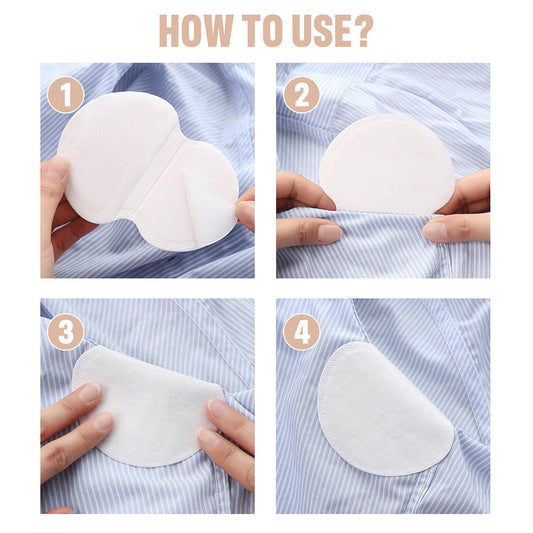 HOW TO USE?

1

2

3

4