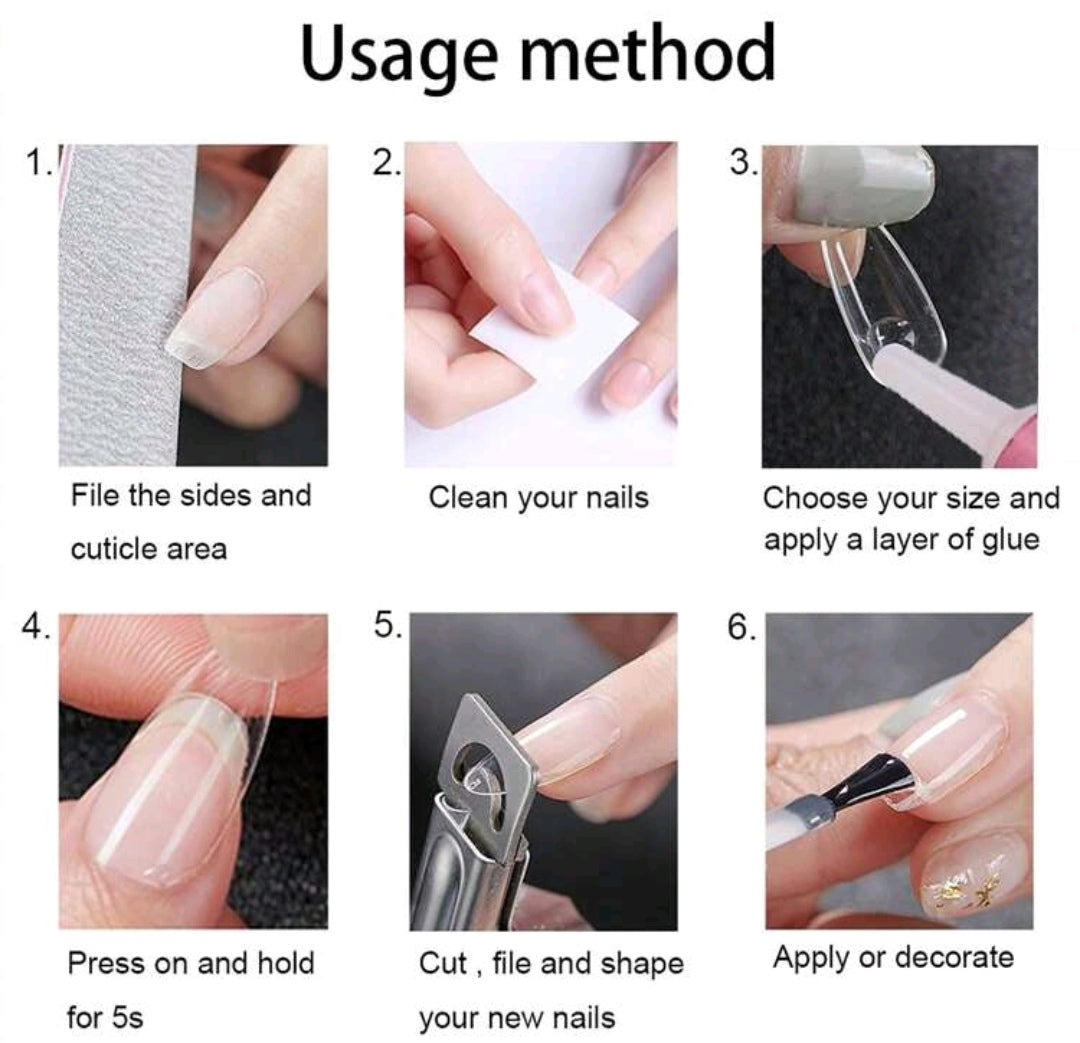 Usage method

1.

File the sides and cuticle area

2.

Clean your nails

3.

Choose your size and apply a layer of glue

4.

Press on and hold for 5s

5.

Cut , file and shape your new nails

6.

Apply or decorate